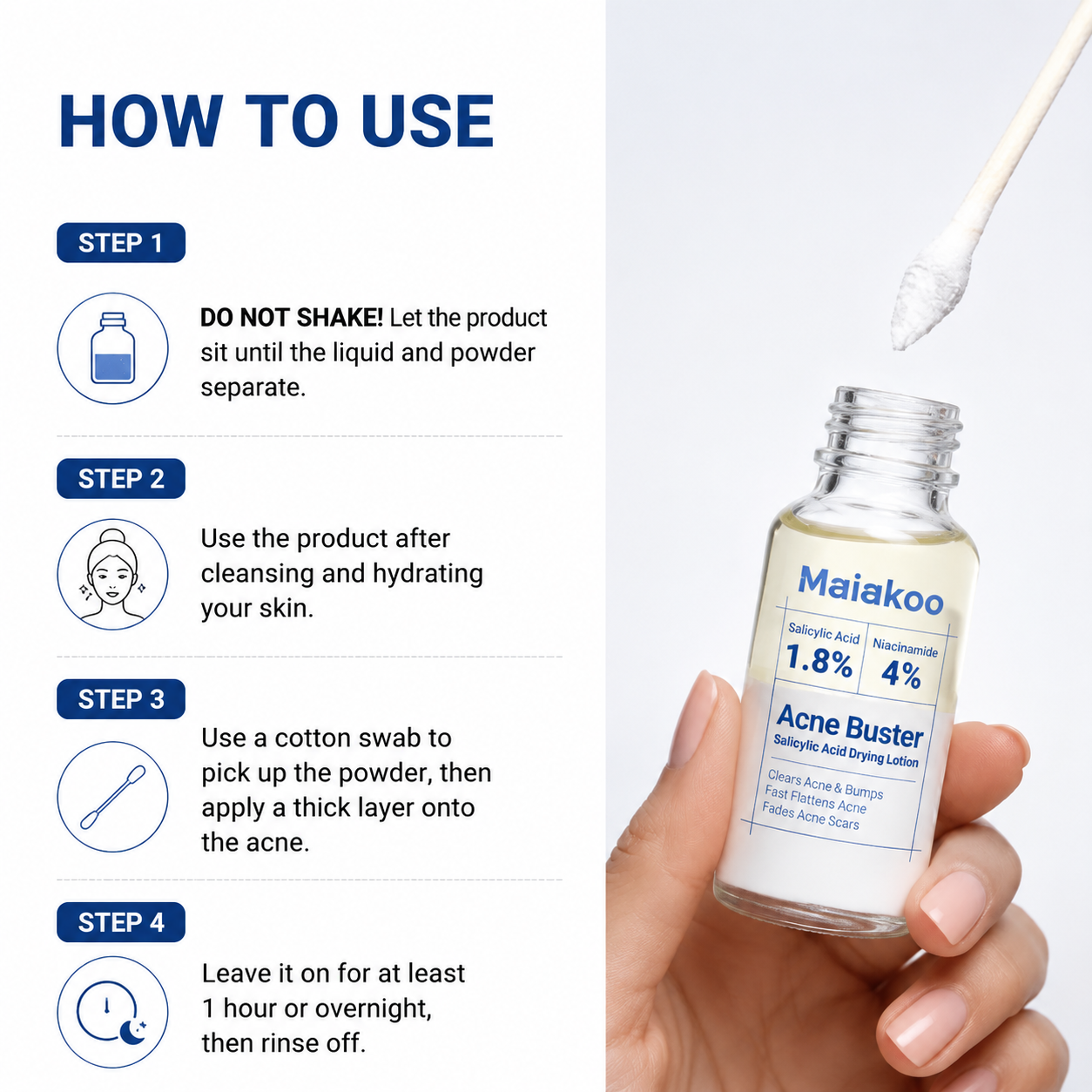 HOW TO USE

STEP 1

DO NOT SHAKE! Let the product sit until the liquid and powder separate.

STEP 2

Use the product after cleansing and hydrating your skin.

STEP 3

Use a cotton swab to pick up the powder, then apply a thick layer onto the acne.

STEP 4

Leave it on for at least 1 hour or overnight, then rinse off.

Maiakoo

Salicylic Acid 1.8%

Niacinamide 4%

Acne Buster
Salicylic Acid Drying Lotion

Clears Acne & Bumps
Fast Flattens Acne
Fades Acne Scars